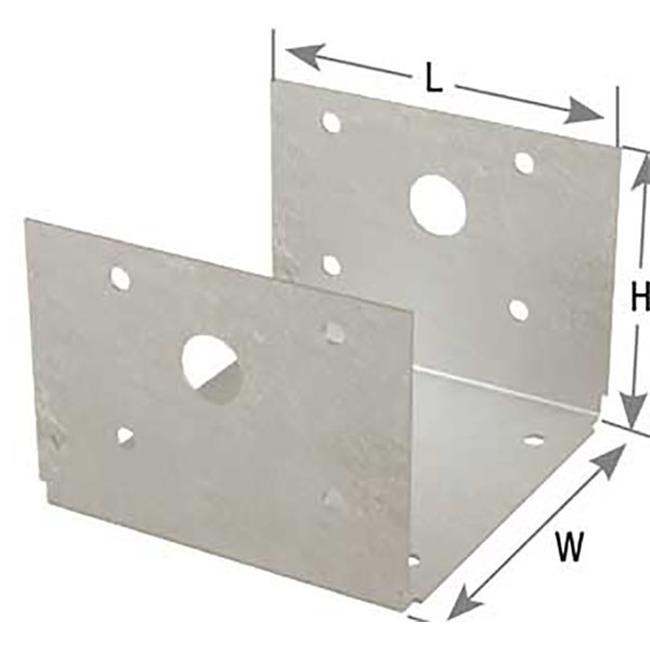 L
H
W