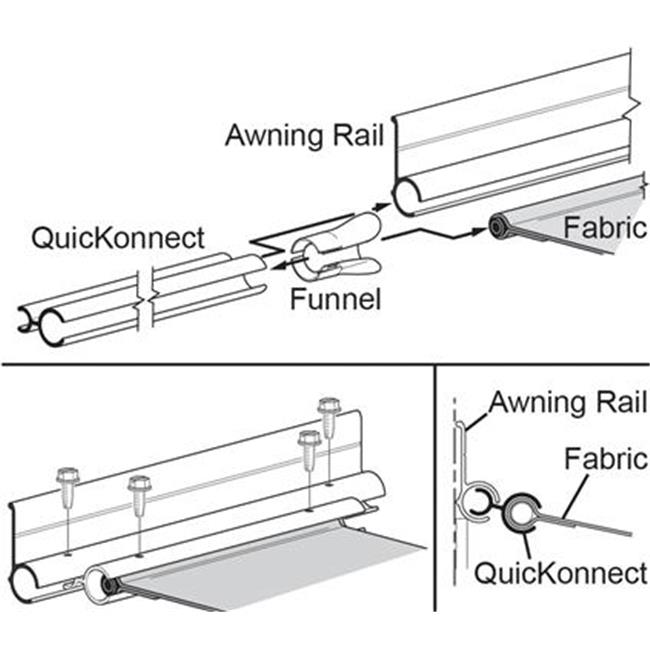 Awning Rail

QuicKonnect

Fabric

Funnel

Awning Rail

Fabric

QuicKonnect