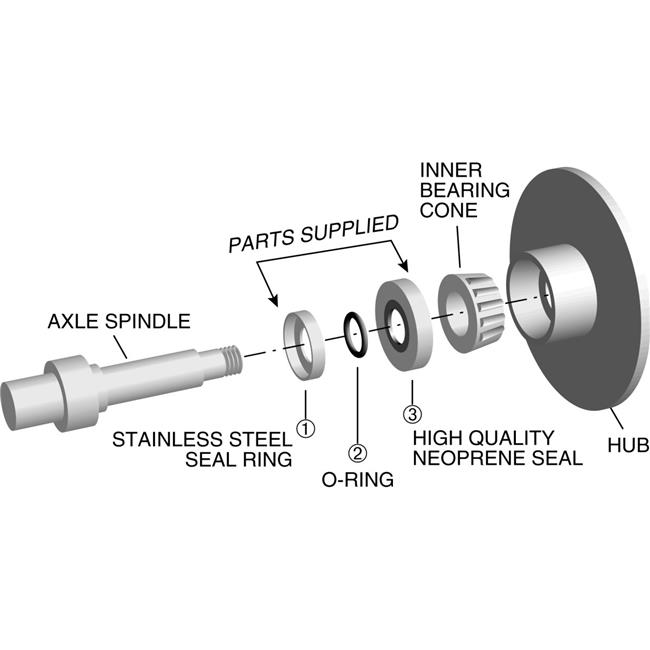 INNER BEARING CONE

PARTS SUPPLIED

AXLE SPINDLE

①

STAINLESS STEEL SEAL RING

②

O-RING

③

HIGH QUALITY NEOPRENE SEAL

HUB