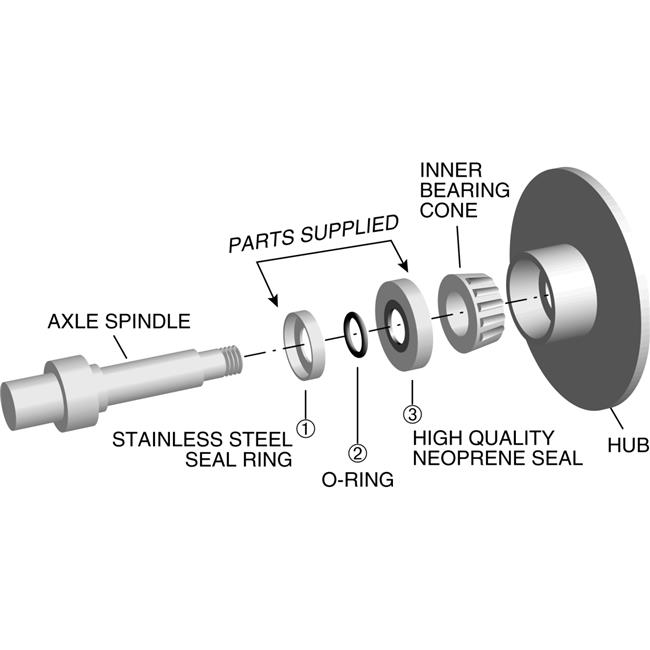 INNER BEARING CONE

PARTS SUPPLIED

AXLE SPINDLE

1
STAINLESS STEEL SEAL RING

2
O-RING

3
HIGH QUALITY NEOPRENE SEAL

HUB